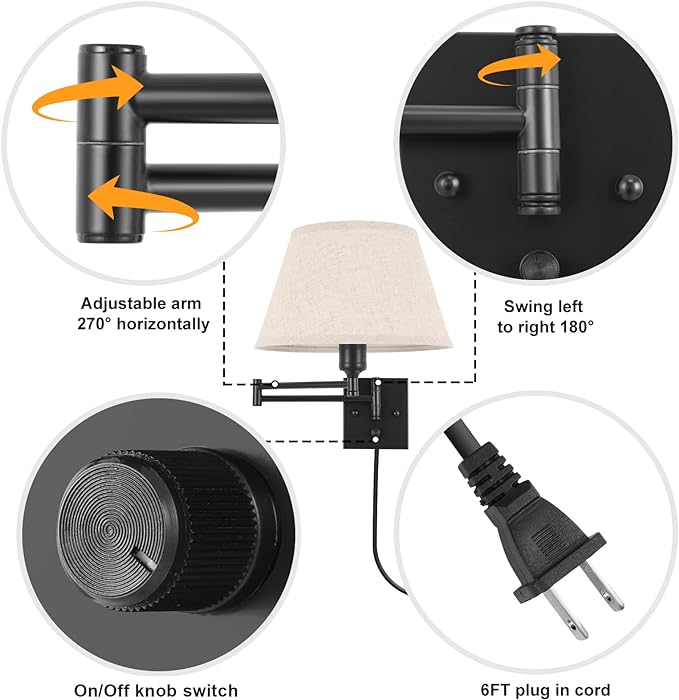 Adjustable arm
270° horizontally

Swing left
to right 180°

On/Off knob switch

6FT plug in cord