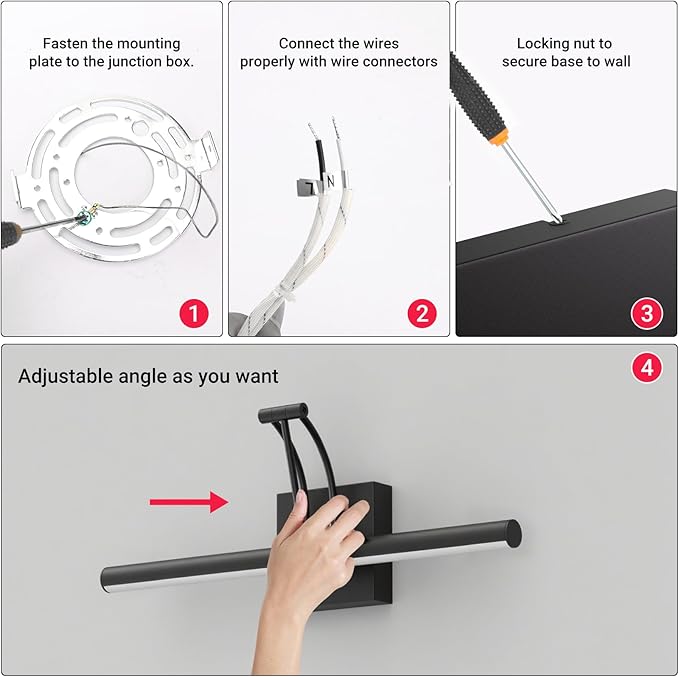 Fasten the mounting plate to the junction box.

1

Connect the wires properly with wire connectors

L N

2

Locking nut to secure base to wall

3

Adjustable angle as you want

4