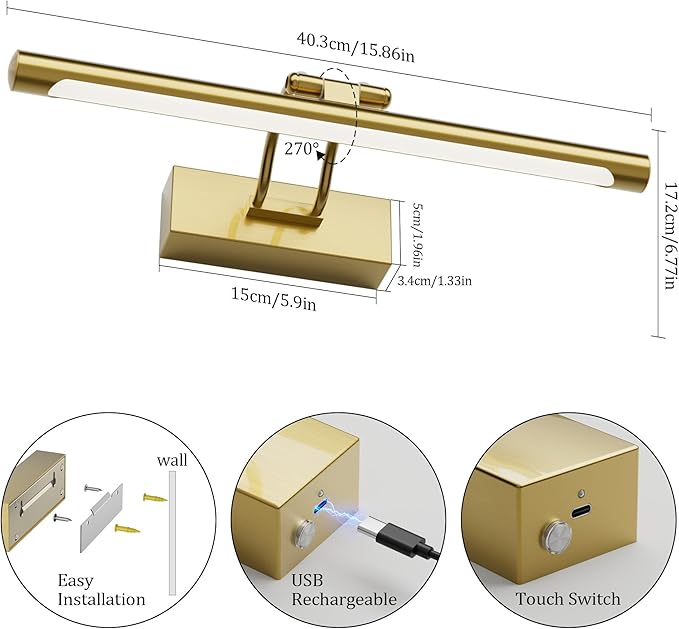 40.3cm/15.86in

270°

17.2cm/6.77in

5cm/1.96in

3.4cm/1.33in

15cm/5.9in

wall

Easy Installation

USB Rechargeable

Touch Switch