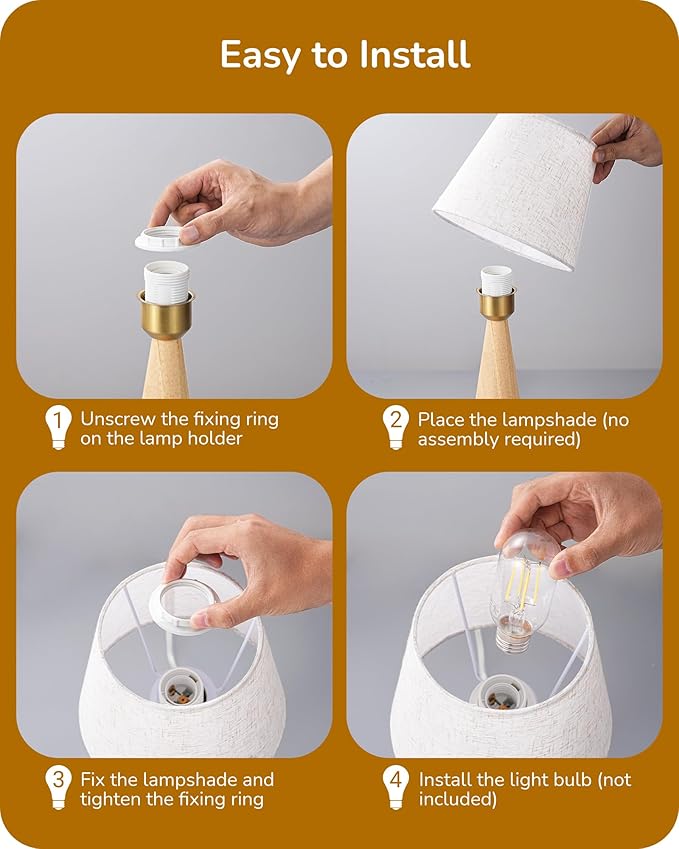 Easy to Install

1 Unscrew the fixing ring on the lamp holder

2 Place the lampshade (no assembly required)

3 Fix the lampshade and tighten the fixing ring

4 Install the light bulb (not included)