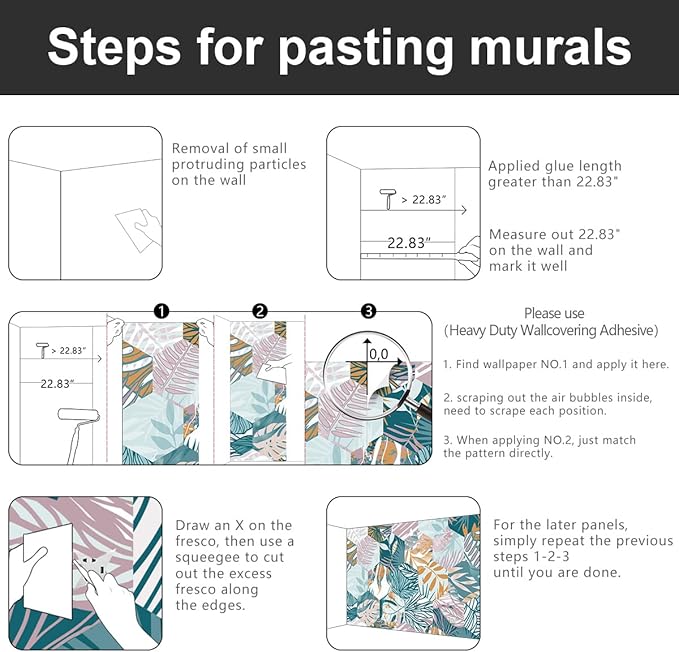 Steps for pasting murals

Removal of small protruding particles on the wall

> 22.83"

22.83"

Applied glue length greater than 22.83"

Measure out 22.83" on the wall and mark it well

> 22.83"

22.83"

1

2

3

0,0

Please use
(Heavy Duty Wallcovering Adhesive)

1. Find wallpaper NO.1 and apply it here.

2. scraping out the air bubbles inside, need to scrape each position.

3. When applying NO.2, just match the pattern directly.

Draw an X on the fresco, then use a squeegee to cut out the excess fresco along the edges.

For the later panels, simply repeat the previous steps 1-2-3 until you are done.