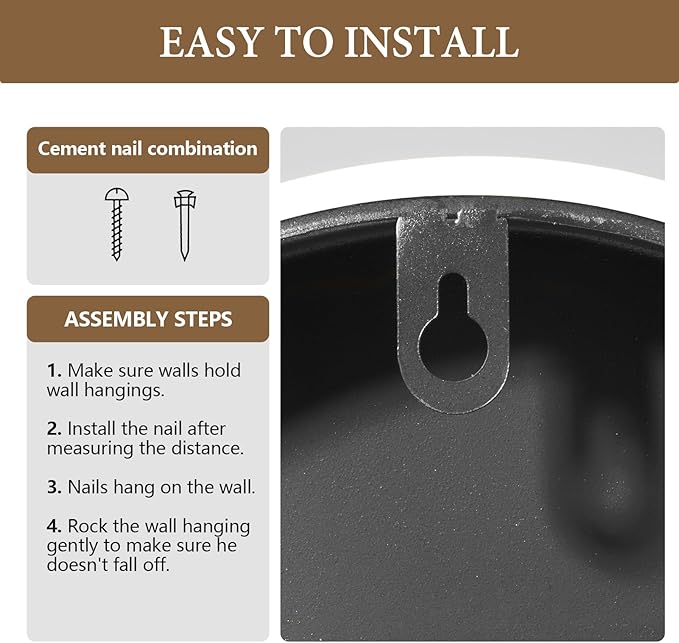 EASY TO INSTALL

Cement nail combination

ASSEMBLY STEPS

1. Make sure walls hold wall hangings.

2. Install the nail after measuring the distance.

3. Nails hang on the wall.

4. Rock the wall hanging gently to make sure he doesn't fall off.