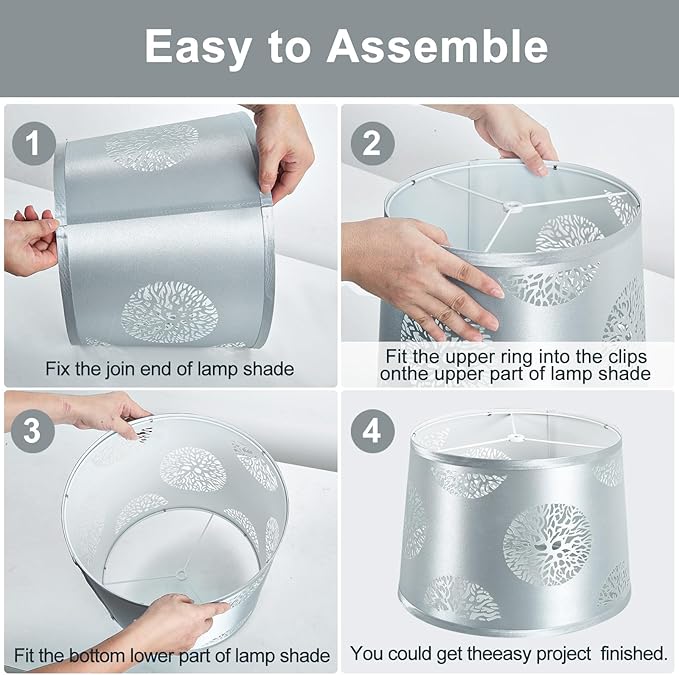 Easy to Assemble

1

Fix the join end of lamp shade

2

Fit the upper ring into the clips onthe upper part of lamp shade

3

Fit the bottom lower part of lamp shade

4

You could get theeasy project finished.