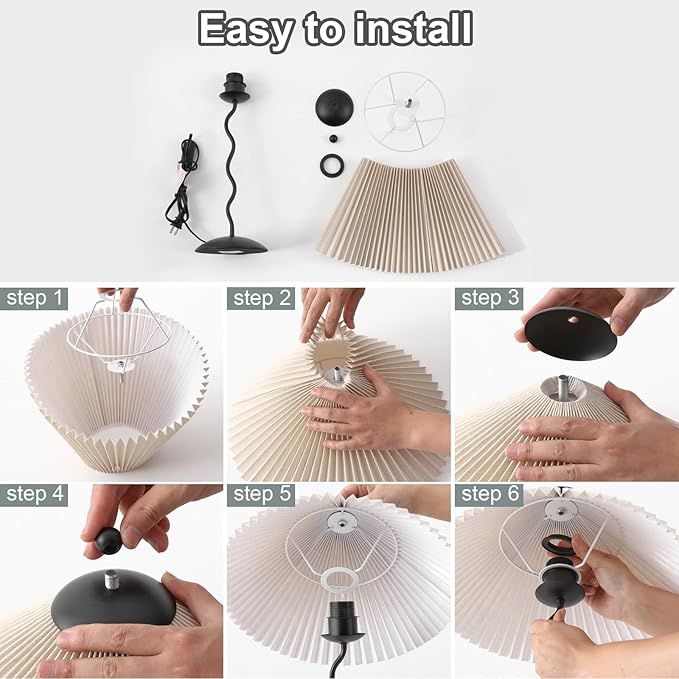 Easy to install

step 1

step 2

step 3

step 4

step 5

step 6