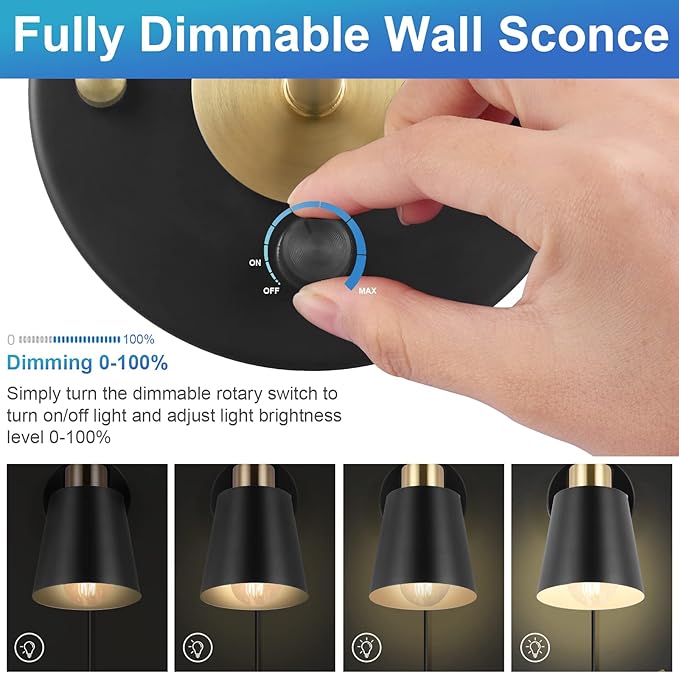 Fully Dimmable Wall Sconce

ON
OFF
MAX

0 100%

Dimming 0-100%

Simply turn the dimmable rotary switch to turn on/off light and adjust light brightness level 0-100%