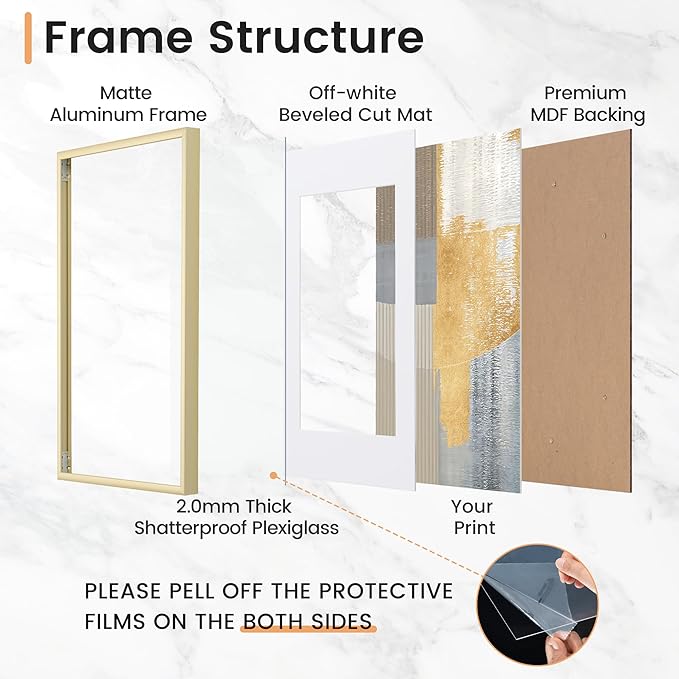 Frame Structure

Matte Aluminum Frame

Off-white Beveled Cut Mat

Premium MDF Backing

2.0mm Thick Shatterproof Plexiglass

Your Print

PLEASE PELL OFF THE PROTECTIVE FILMS ON THE BOTH SIDES