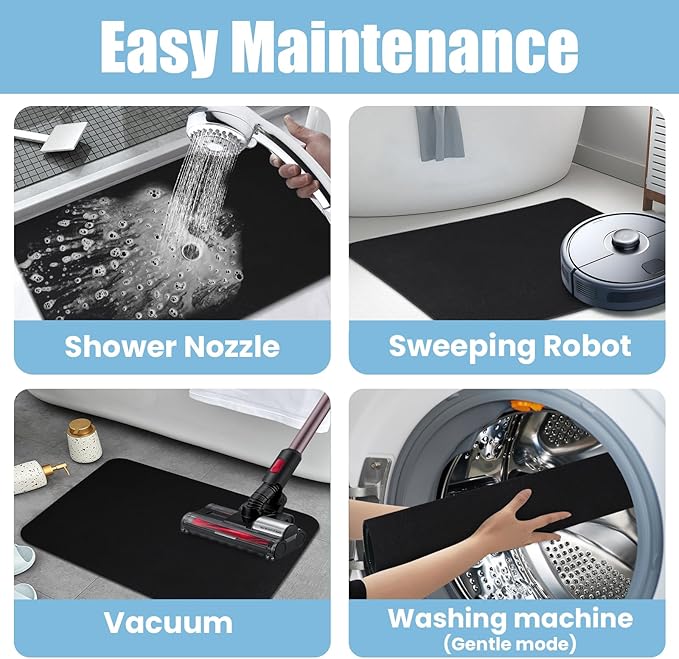 Easy Maintenance

Shower Nozzle

Sweeping Robot

Vacuum

Washing machine
(Gentle mode)