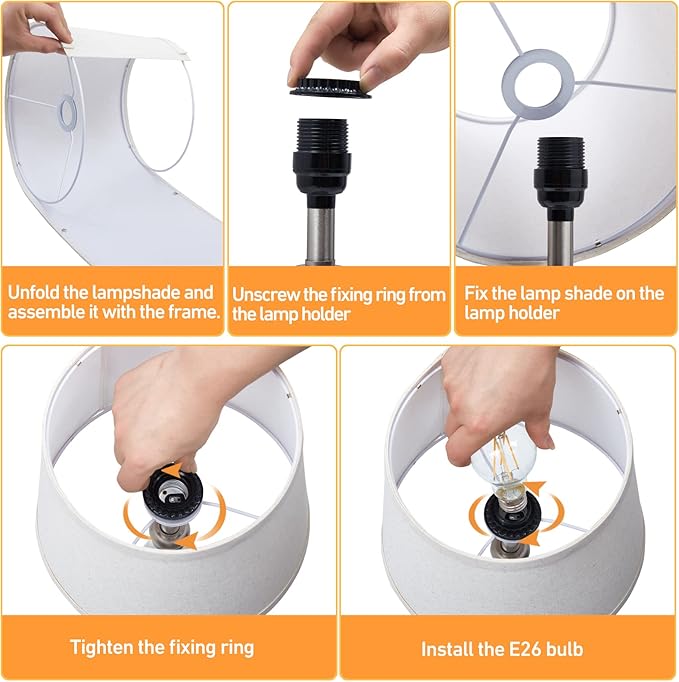 Unfold the lampshade and assemble it with the frame.

Unscrew the fixing ring from the lamp holder

Fix the lamp shade on the lamp holder

Tighten the fixing ring

Install the E26 bulb