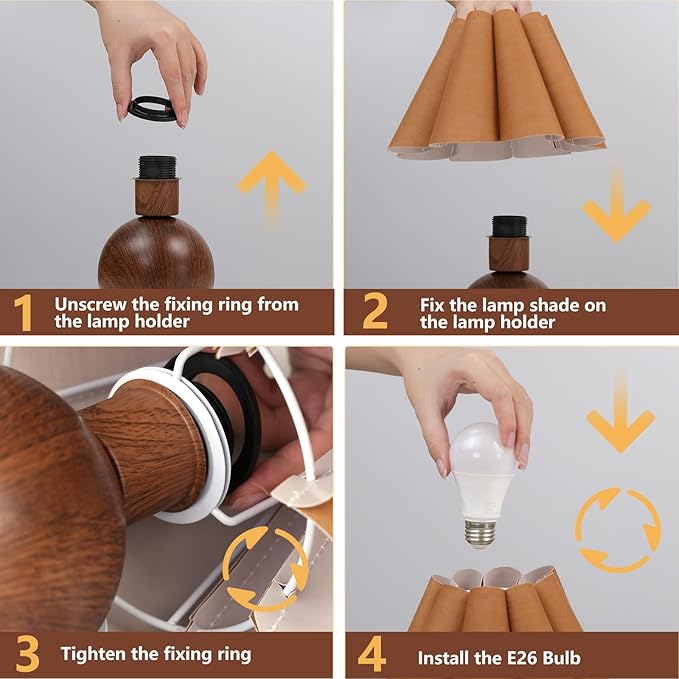 1 Unscrew the fixing ring from the lamp holder

2 Fix the lamp shade on the lamp holder

3 Tighten the fixing ring

4 Install the E26 Bulb