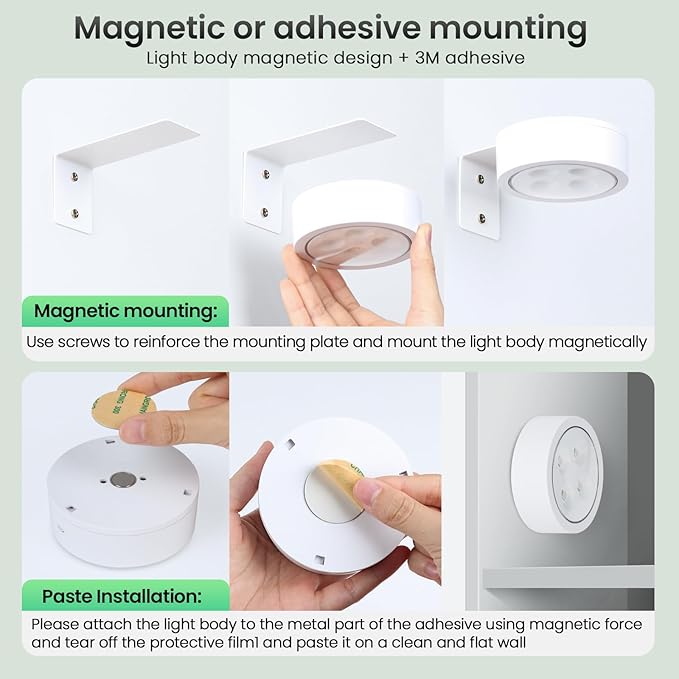 Magnetic or adhesive mounting
Light body magnetic design + 3M adhesive

Magnetic mounting:
Use screws to reinforce the mounting plate and mount the light body magnetically

Paste Installation:
Please attach the light body to the metal part of the adhesive using magnetic force and tear off the protective film1 and paste it on a clean and flat wall