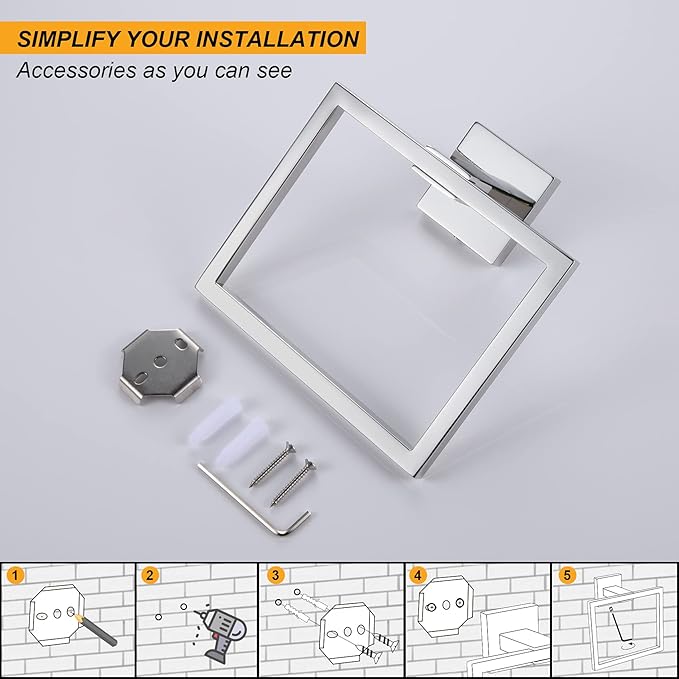 SIMPLIFY YOUR INSTALLATION
Accessories as you can see

1
2
3
4
5