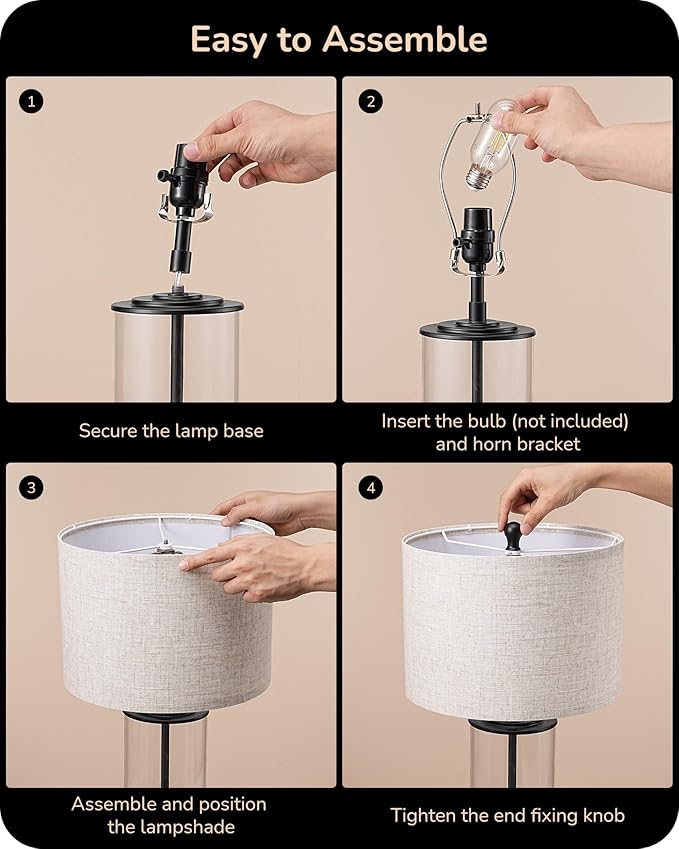 Easy to Assemble

1

Secure the lamp base

2

Insert the bulb (not included) and horn bracket

3

Assemble and position the lampshade

4

Tighten the end fixing knob