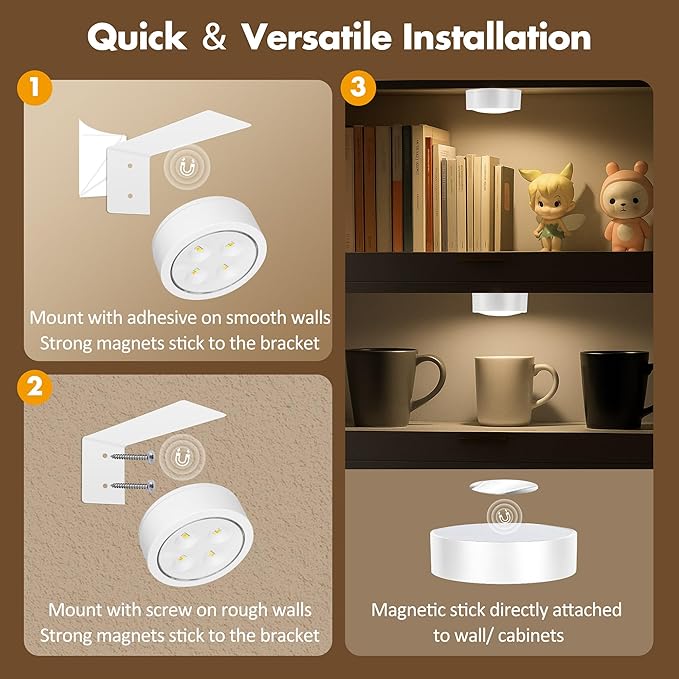 Quick & Versatile Installation

1

Mount with adhesive on smooth walls
Strong magnets stick to the bracket

2

Mount with screw on rough walls
Strong magnets stick to the bracket

3

Magnetic stick directly attached to wall/ cabinets