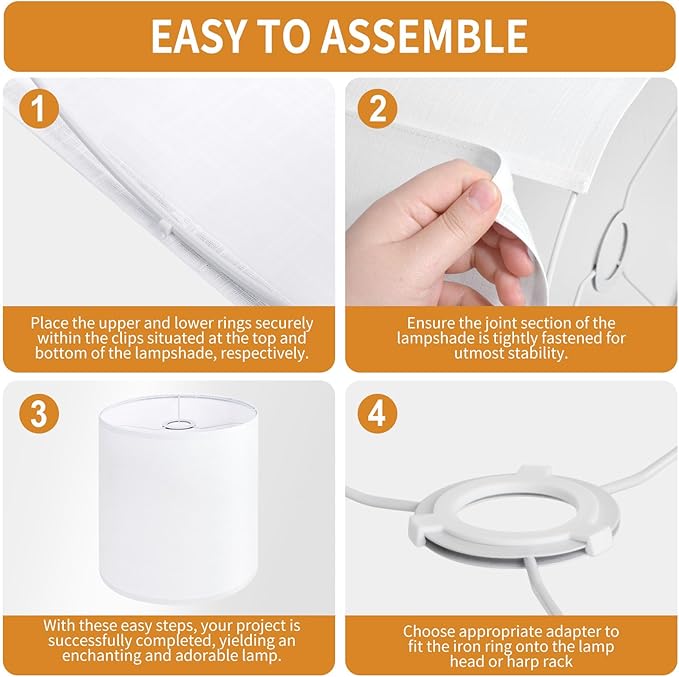 EASY TO ASSEMBLE

1

Place the upper and lower rings securely within the clips situated at the top and bottom of the lampshade, respectively.

2

Ensure the joint section of the lampshade is tightly fastened for utmost stability.

3

With these easy steps, your project is successfully completed, yielding an enchanting and adorable lamp.

4

Choose appropriate adapter to fit the iron ring onto the lamp head or harp rack