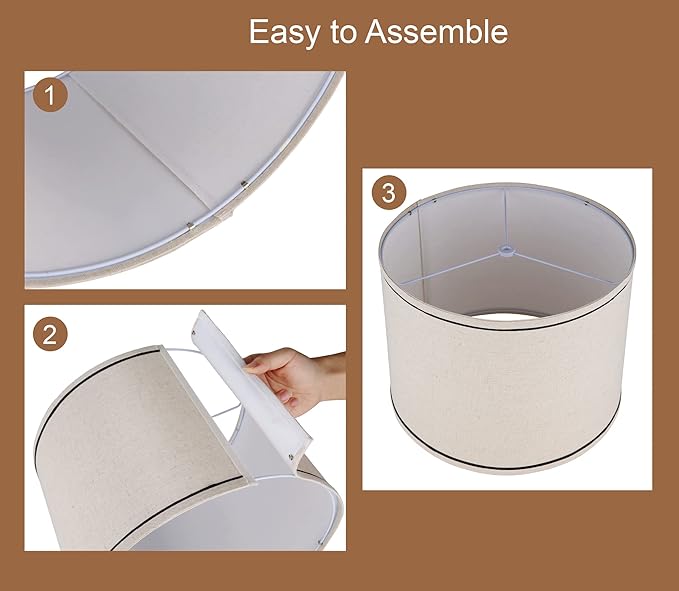 Easy to Assemble

1

2

3