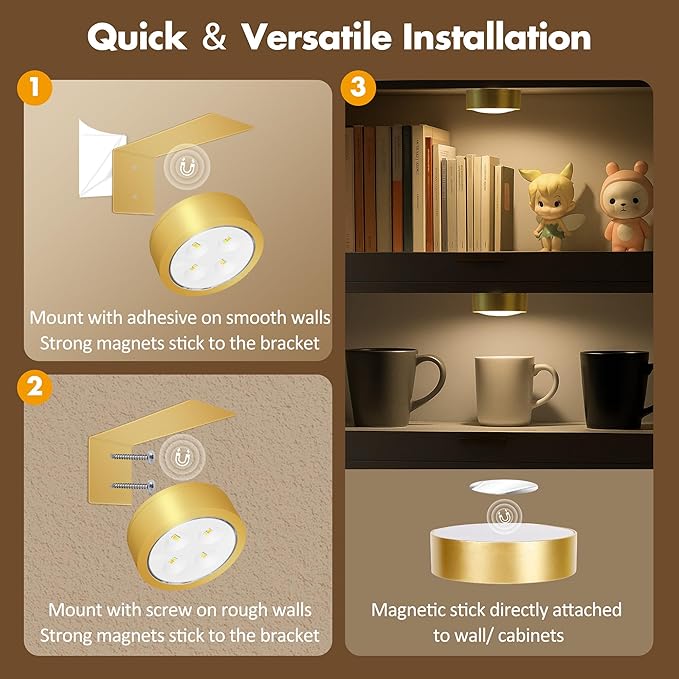 Quick & Versatile Installation

1

Mount with adhesive on smooth walls
Strong magnets stick to the bracket

2

Mount with screw on rough walls
Strong magnets stick to the bracket

3

Magnetic stick directly attached to wall/ cabinets