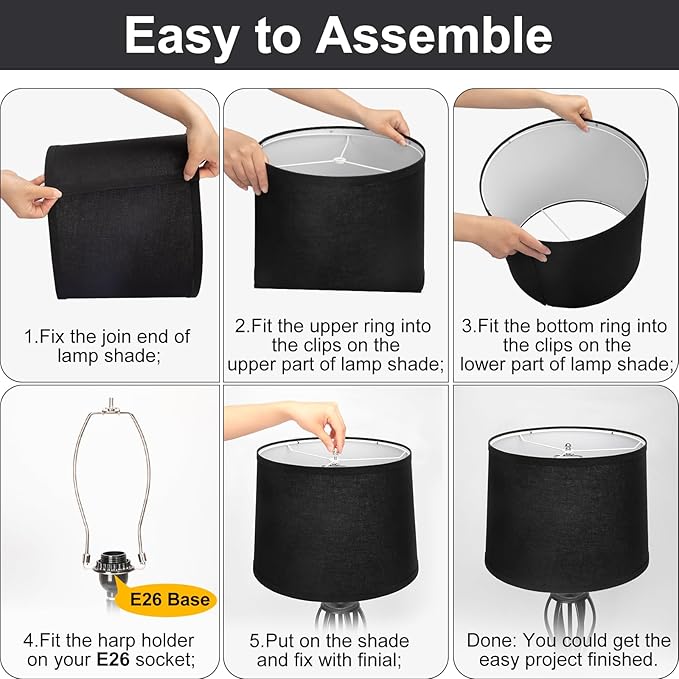 Easy to Assemble

1.Fix the join end of lamp shade;

2.Fit the upper ring into the clips on the upper part of lamp shade;

3.Fit the bottom ring into the clips on the lower part of lamp shade;

E26 Base

4.Fit the harp holder on your E26 socket;

5.Put on the shade and fix with finial;

Done: You could get the easy project finished.