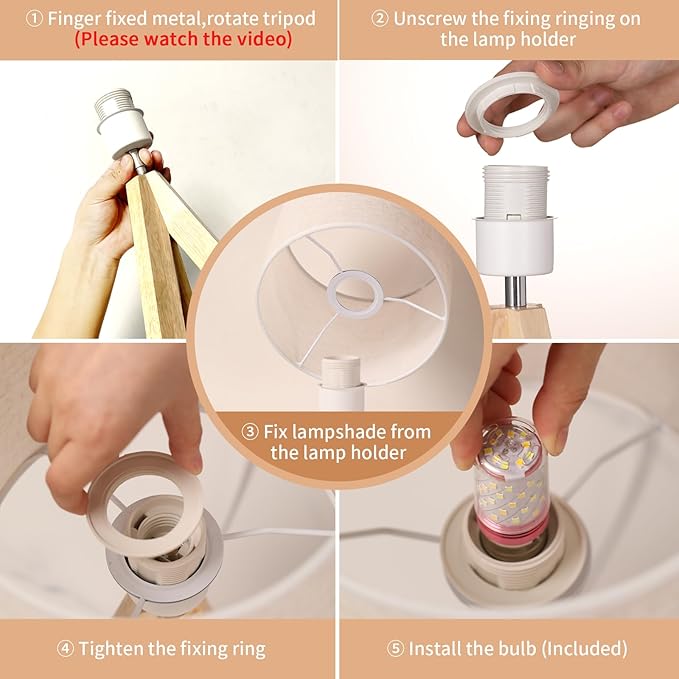 ① Finger fixed metal,rotate tripod
(Please watch the video)

② Unscrew the fixing ringing on the lamp holder

③ Fix lampshade from the lamp holder

④ Tighten the fixing ring

⑤ Install the bulb (Included)