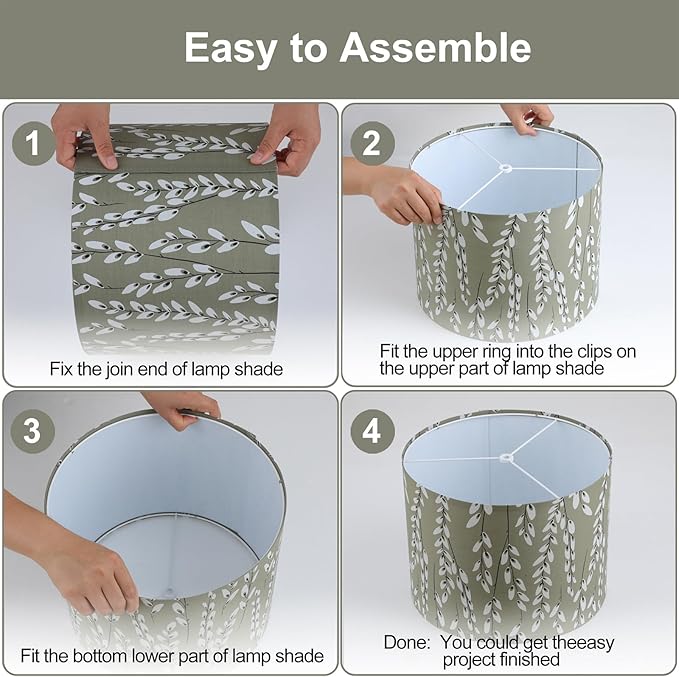 Easy to Assemble

1

Fix the join end of lamp shade

2

Fit the upper ring into the clips on the upper part of lamp shade

3

Fit the bottom lower part of lamp shade

4

Done: You could get theeasy project finished