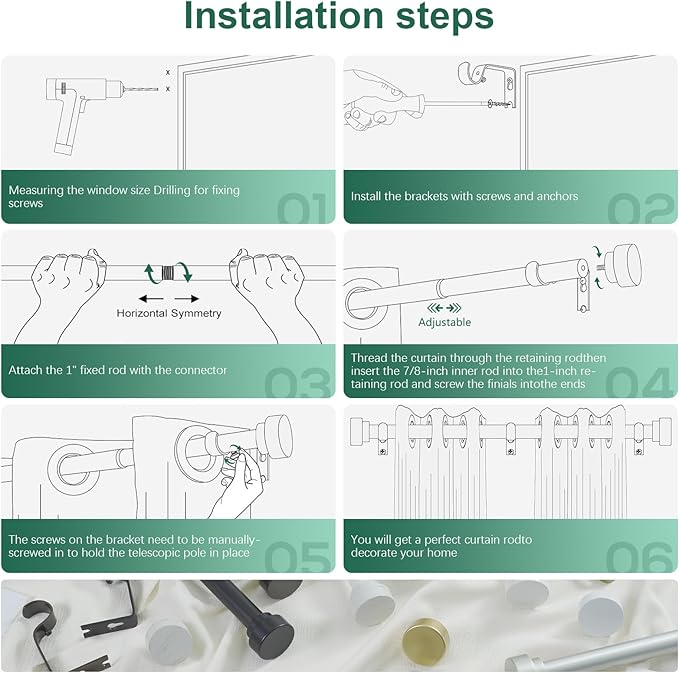 Installation steps

x
x

Measuring the window size Drilling for fixing screws

01

Install the brackets with screws and anchors

02

Horizontal Symmetry

Attach the 1" fixed rod with the connector

03

Adjustable

Thread the curtain through the retaining rodthen insert the 7/8-inch inner rod into the1-inch retaining rod and screw the finials intothe ends

04

The screws on the bracket need to be manually-screwed in to hold the telescopic pole in place

05

You will get a perfect curtain rodto decorate your home

06