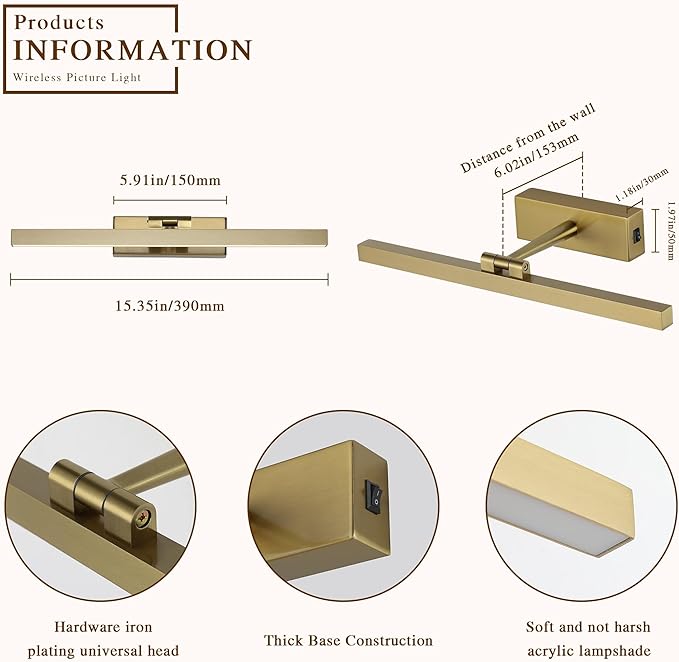 Products
INFORMATION
Wireless Picture Light

5.91in/150mm

15.35in/390mm

Distance from the wall
6.02in/153mm

1.18in/30mm

1.97in/50mm

Hardware iron plating universal head

Thick Base Construction

Soft and not harsh acrylic lampshade