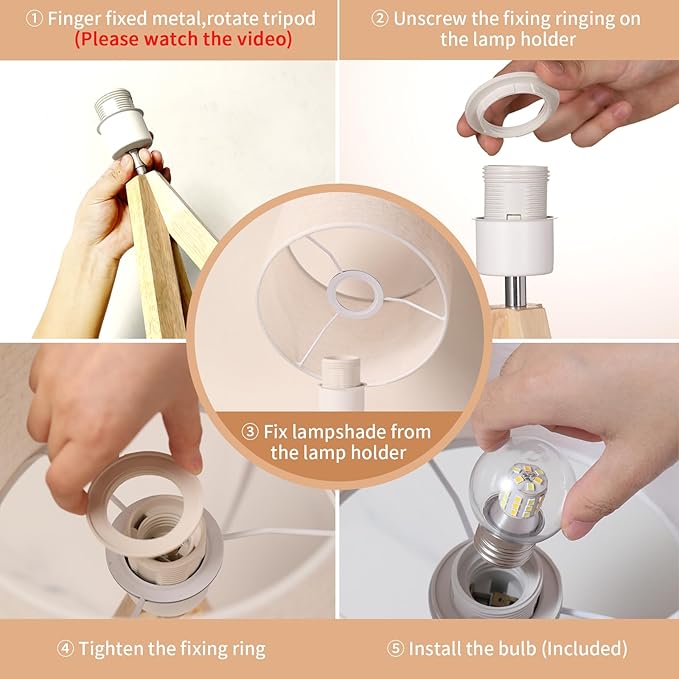 ① Finger fixed metal,rotate tripod
(Please watch the video)

② Unscrew the fixing ringing on the lamp holder

③ Fix lampshade from the lamp holder

④ Tighten the fixing ring

⑤ Install the bulb (Included)