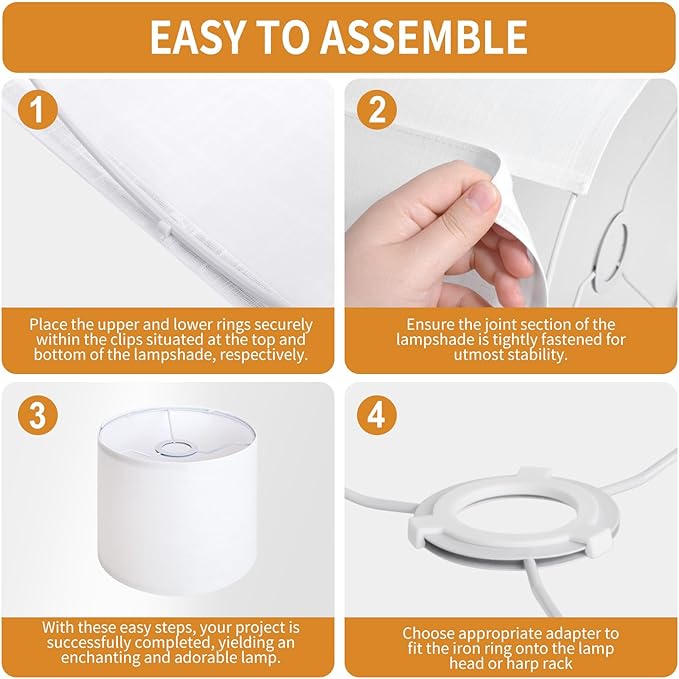 EASY TO ASSEMBLE

1

Place the upper and lower rings securely within the clips situated at the top and bottom of the lampshade, respectively.

2

Ensure the joint section of the lampshade is tightly fastened for utmost stability.

3

With these easy steps, your project is successfully completed, yielding an enchanting and adorable lamp.

4

Choose appropriate adapter to fit the iron ring onto the lamp head or harp rack