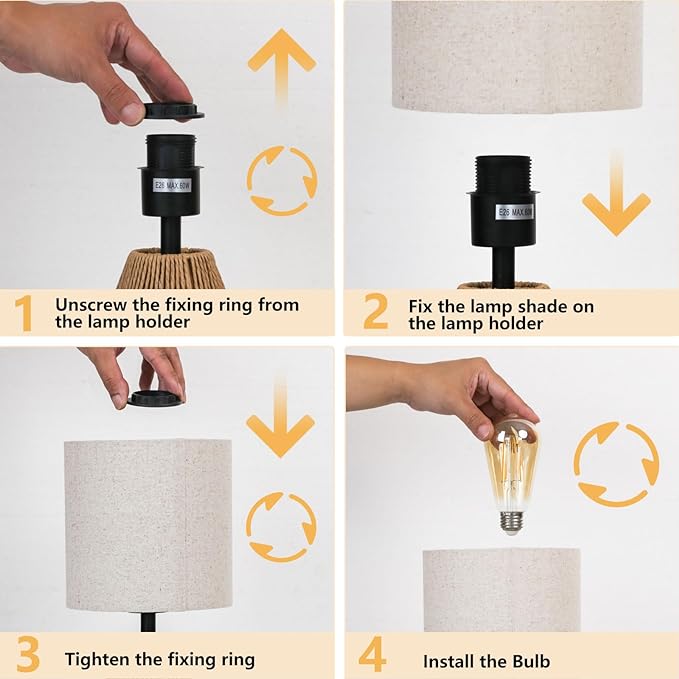 E26 MAX 60W

1 Unscrew the fixing ring from the lamp holder

E26 MAX 60W

2 Fix the lamp shade on the lamp holder

3 Tighten the fixing ring

4 Install the Bulb