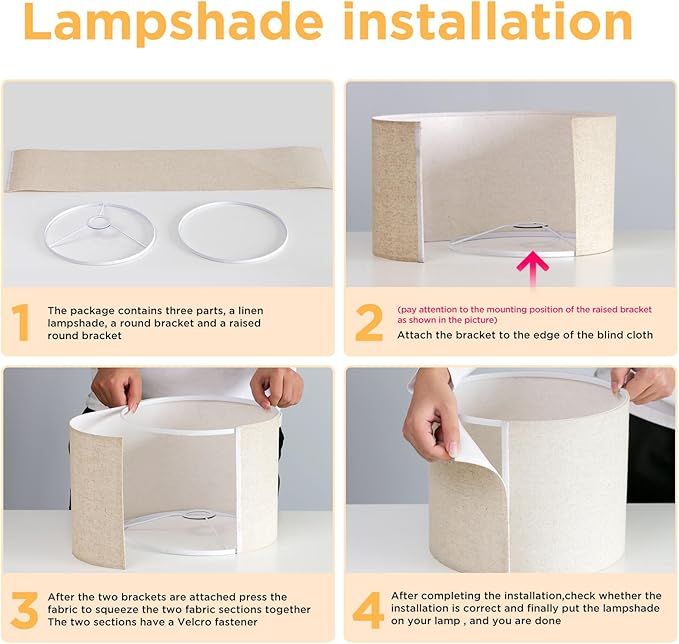 Lampshade installation

1 The package contains three parts, a linen lampshade, a round bracket and a raised round bracket

2 (pay attention to the mounting position of the raised bracket as shown in the picture)
Attach the bracket to the edge of the blind cloth

3 After the two brackets are attached press the fabric to squeeze the two fabric sections together The two sections have a Velcro fastener

4 After completing the installation,check whether the installation is correct and finally put the lampshade on your lamp , and you are done