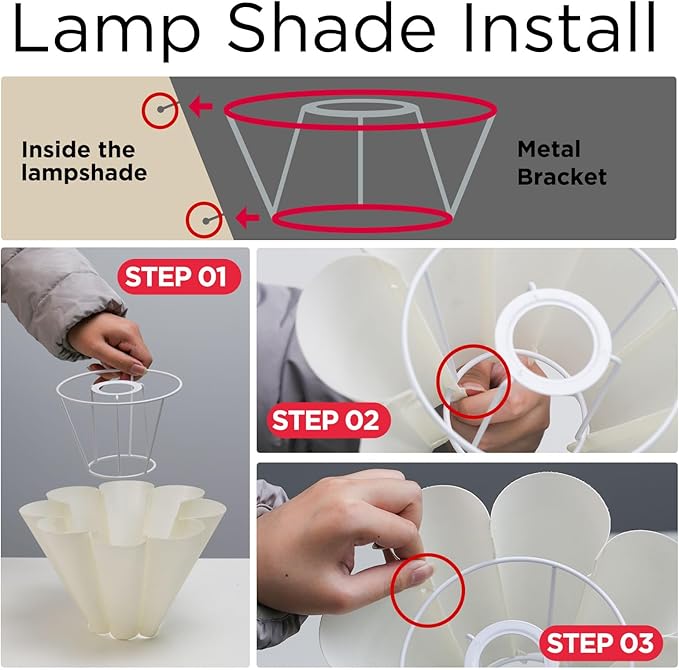 Lamp Shade Install

Inside the lampshade

Metal Bracket

STEP 01

STEP 02

STEP 03