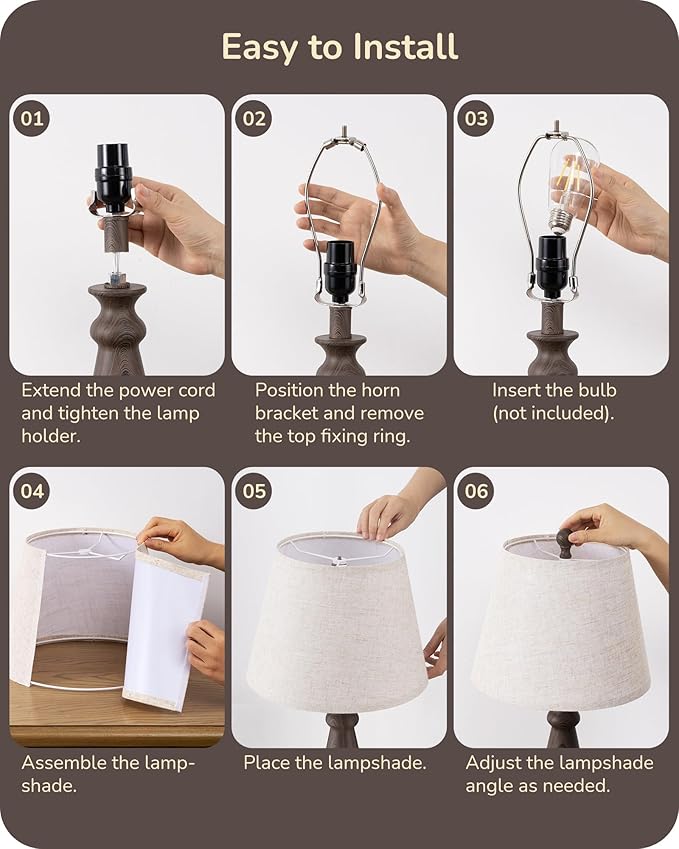 Easy to Install

01

Extend the power cord and tighten the lamp holder.

02

Position the horn bracket and remove the top fixing ring.

03

Insert the bulb (not included).

04

Assemble the lampshade.

05

Place the lampshade.

06

Adjust the lampshade angle as needed.