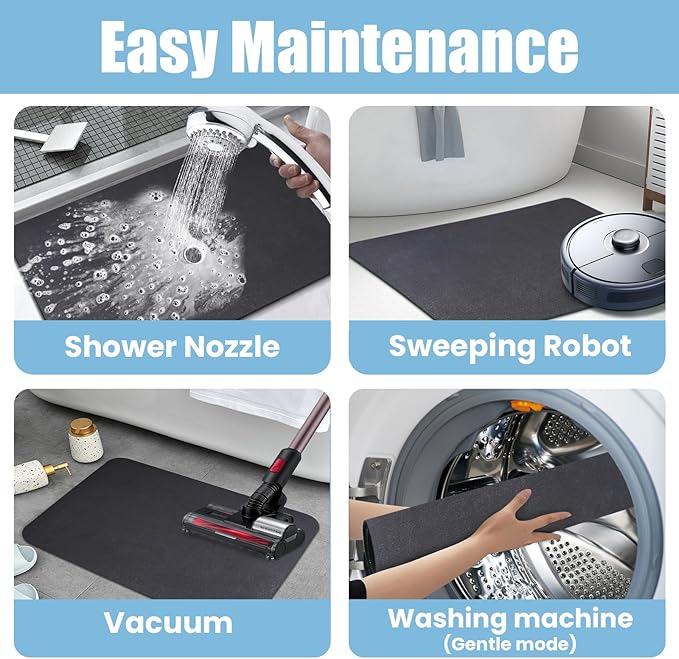 Easy Maintenance

Shower Nozzle

Sweeping Robot

Vacuum

Washing machine
(Gentle mode)