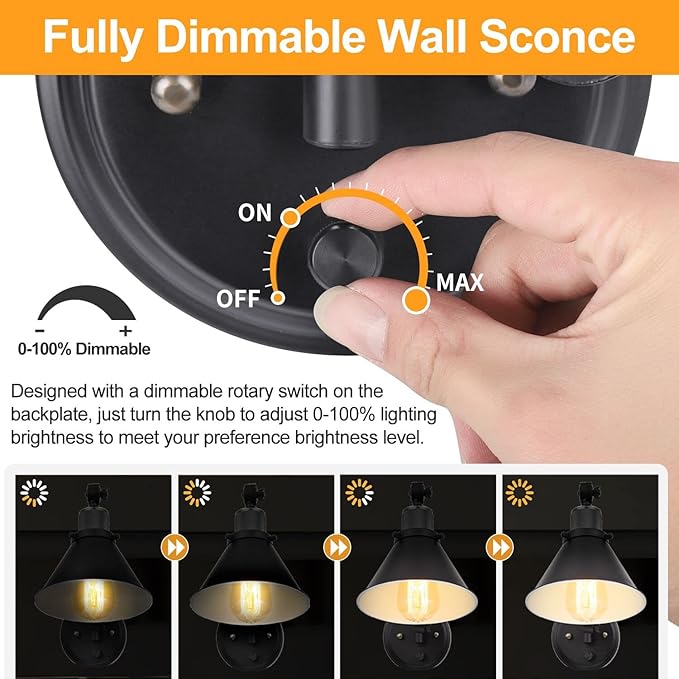 Fully Dimmable Wall Sconce

ON
OFF
MAX

-
+
0-100% Dimmable

Designed with a dimmable rotary switch on the backplate, just turn the knob to adjust 0-100% lighting brightness to meet your preference brightness level.