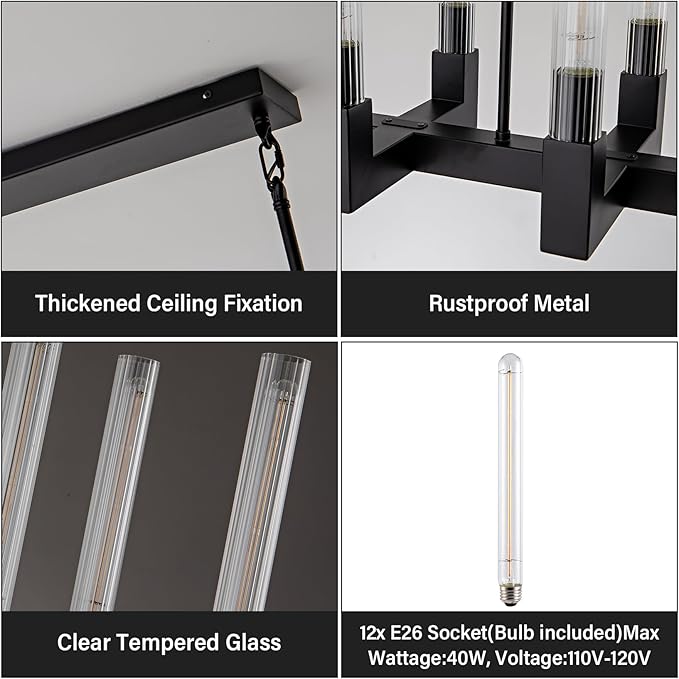 Thickened Ceiling Fixation

Rustproof Metal

Clear Tempered Glass

12x E26 Socket(Bulb included)Max Wattage:40W, Voltage:110V-120V