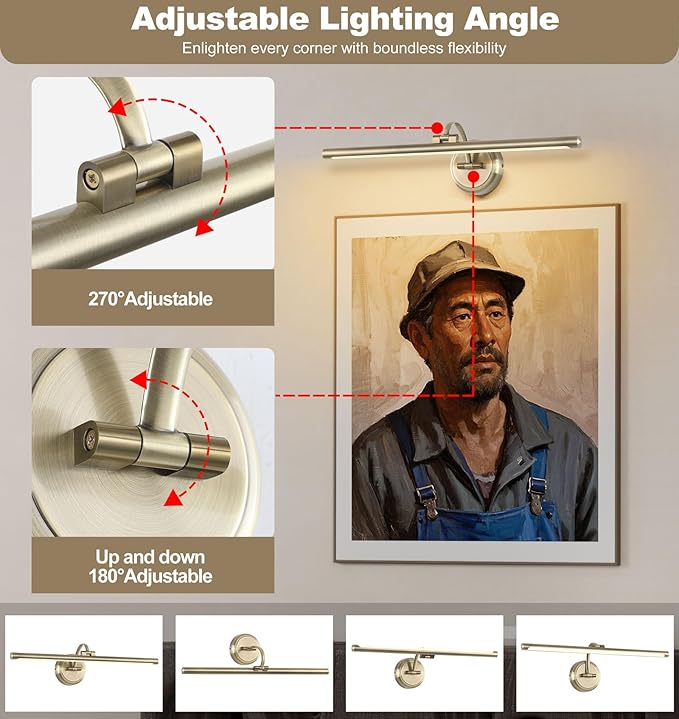 Adjustable Lighting Angle

Enlighten every corner with boundless flexibility

270°Adjustable

Up and down
180°Adjustable