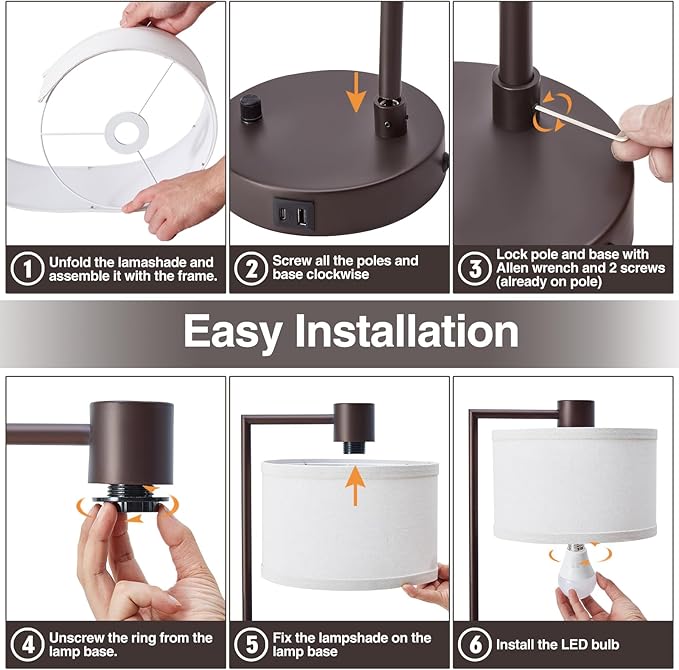 1 Unfold the lamashade and assemble it with the frame.

2 Screw all the poles and base clockwise

3 Lock pole and base with Allen wrench and 2 screws (already on pole)

Easy Installation

4 Unscrew the ring from the lamp base.

5 Fix the lampshade on the lamp base

6 Install the LED bulb