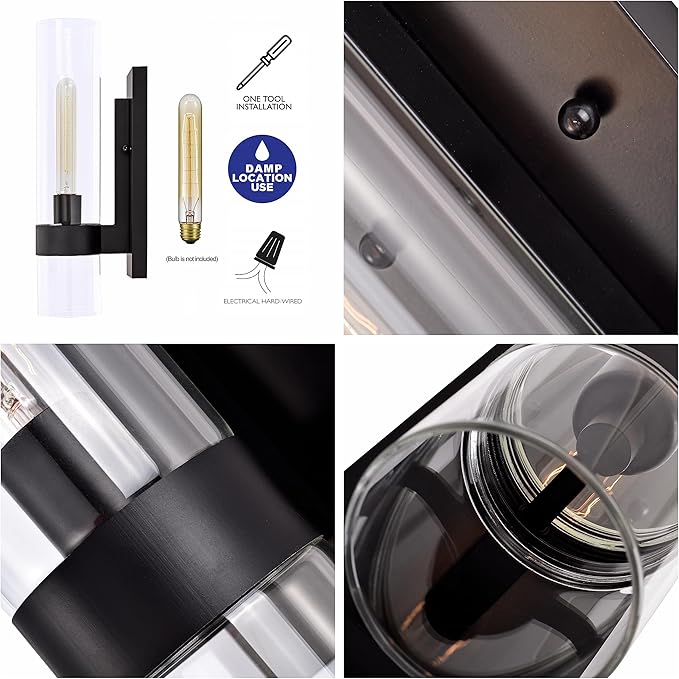 ONE TOOL INSTALLATION

DAMP LOCATION USE

(Bulb is not included)

ELECTRICAL HARD-WIRED