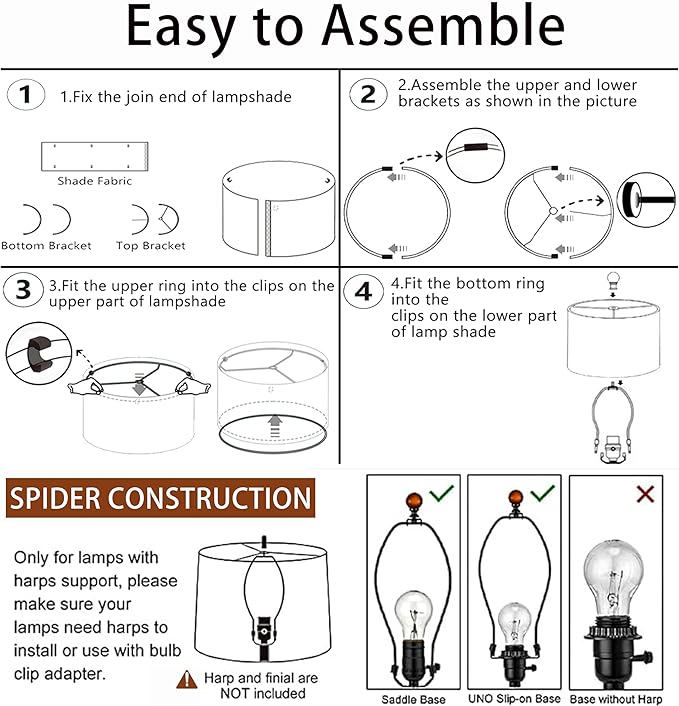 Easy to Assemble

1

1.Fix the join end of lampshade

Shade Fabric

Bottom Bracket

Top Bracket

2

2.Assemble the upper and lower brackets as shown in the picture

3

3.Fit the upper ring into the clips on the upper part of lampshade

4

4.Fit the bottom ring into the clips on the lower part of lamp shade

SPIDER CONSTRUCTION

Only for lamps with harps support, please make sure your lamps need harps to install or use with bulb clip adapter.

Harp and finial are NOT included

Saddle Base

UNO Slip-on Base

Base without Harp