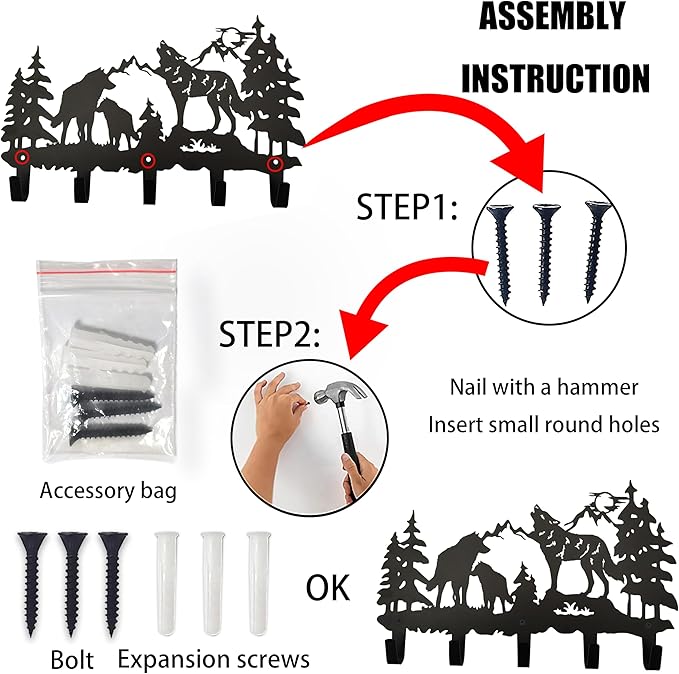 ASSEMBLY INSTRUCTION

STEP1:

STEP2:

Nail with a hammer
Insert small round holes

Accessory bag

OK

Bolt Expansion screws