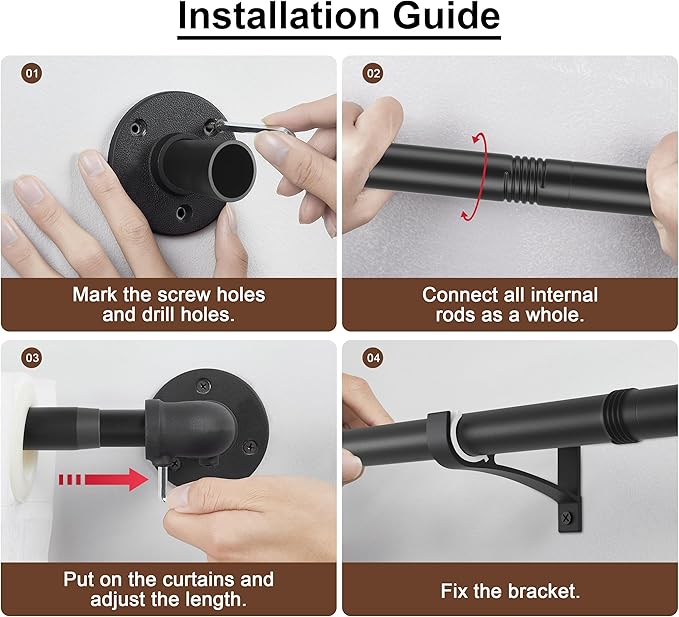 Installation Guide

01

Mark the screw holes and drill holes.

02

Connect all internal rods as a whole.

03

Put on the curtains and adjust the length.

04

Fix the bracket.