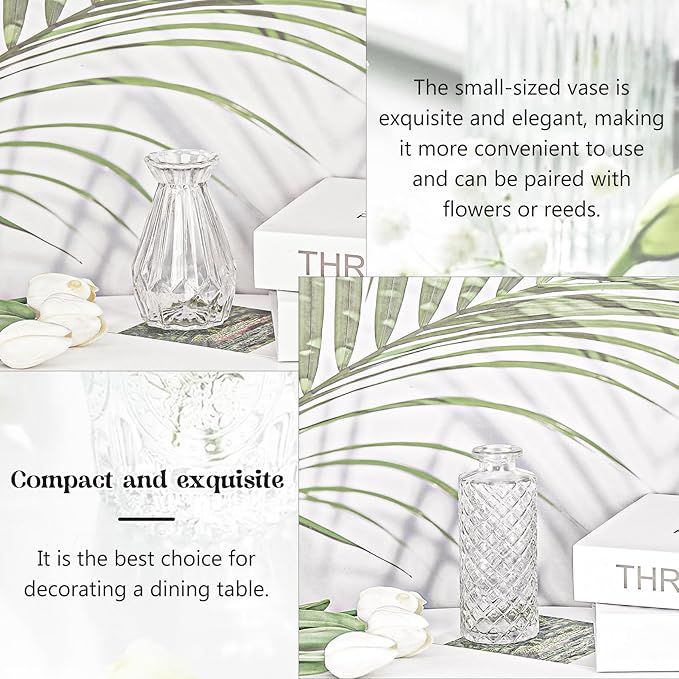 The small-sized vase is exquisite and elegant, making it more convenient to use and can be paired with flowers or reeds.

THR

Compact and exquisite

It is the best choice for decorating a dining table.

THR