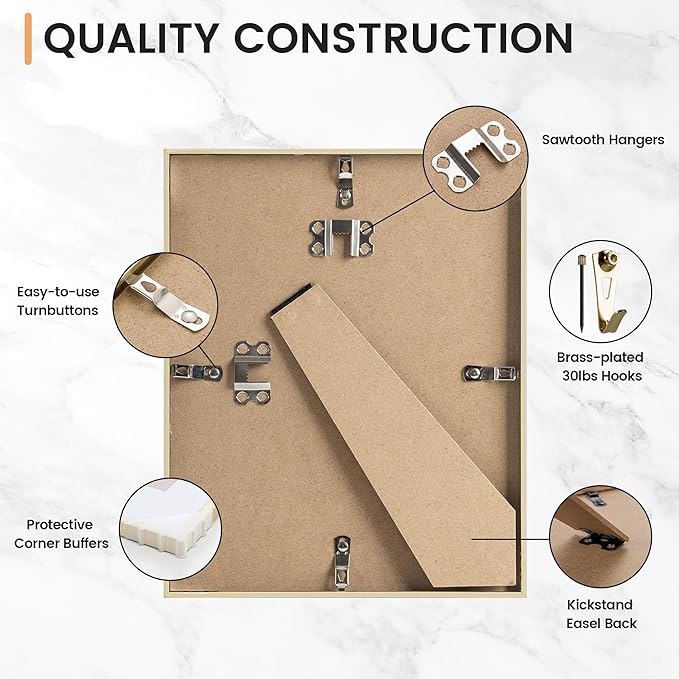 QUALITY CONSTRUCTION

Sawtooth Hangers

Easy-to-use Turnbuttons

Brass-plated 30lbs Hooks

Protective Corner Buffers

Kickstand Easel Back