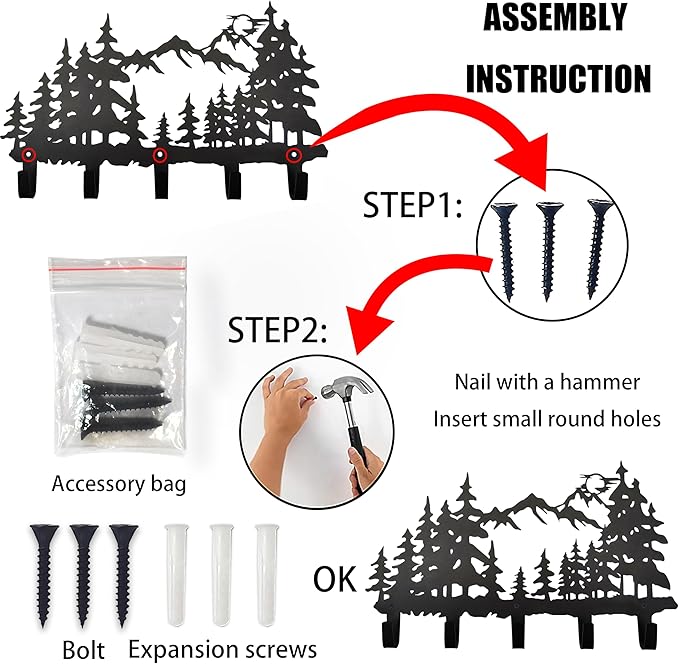 ASSEMBLY INSTRUCTION

STEP1:

STEP2:

Nail with a hammer
Insert small round holes

Accessory bag

OK

Bolt Expansion screws