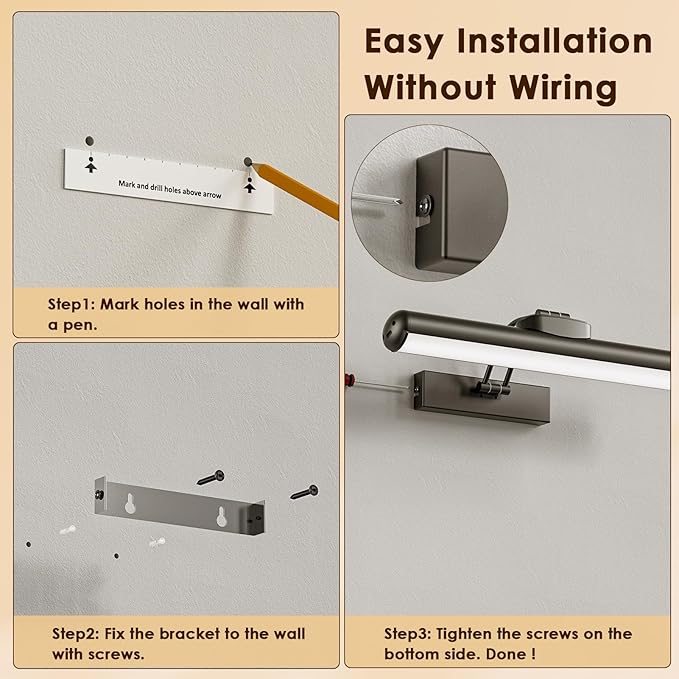 Easy Installation Without Wiring

Mark and drill holes above arrow

Step1: Mark holes in the wall with a pen.

Step2: Fix the bracket to the wall with screws.

Step3: Tighten the screws on the bottom side. Done !