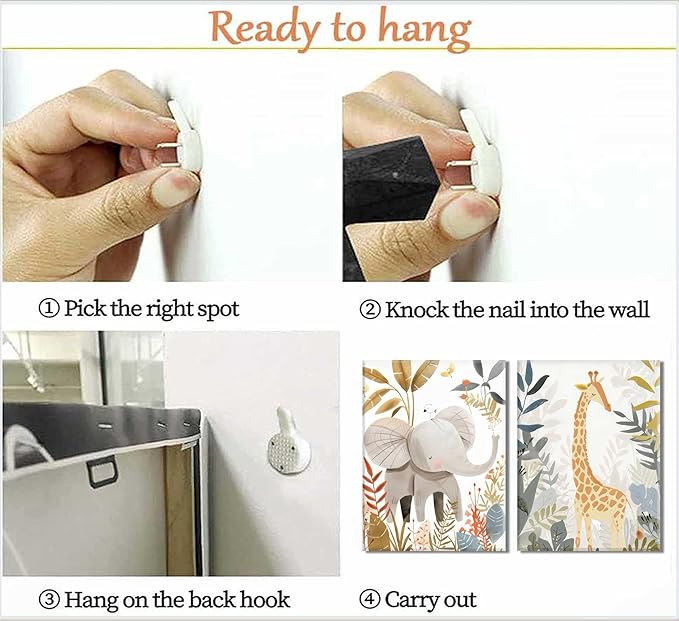 Ready to hang

① Pick the right spot

② Knock the nail into the wall

③ Hang on the back hook

④ Carry out