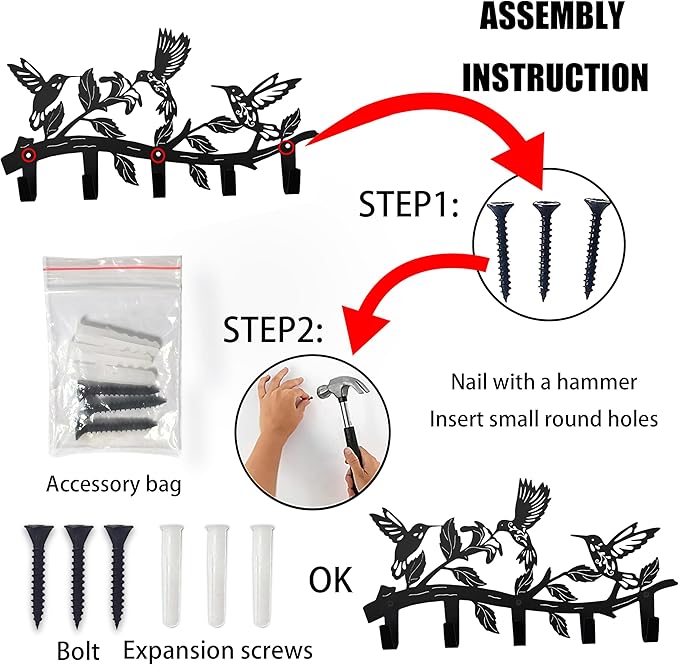 ASSEMBLY INSTRUCTION

STEP1:

STEP2:

Nail with a hammer
Insert small round holes

Accessory bag

OK

Bolt Expansion screws