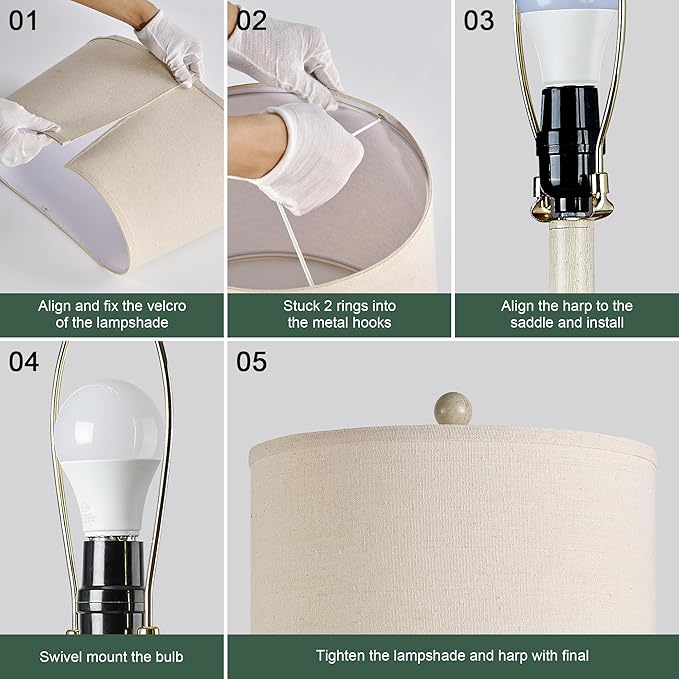 01

Align and fix the velcro of the lampshade

02

Stuck 2 rings into the metal hooks

03

Align the harp to the saddle and install

04

Swivel mount the bulb

05

Tighten the lampshade and harp with final