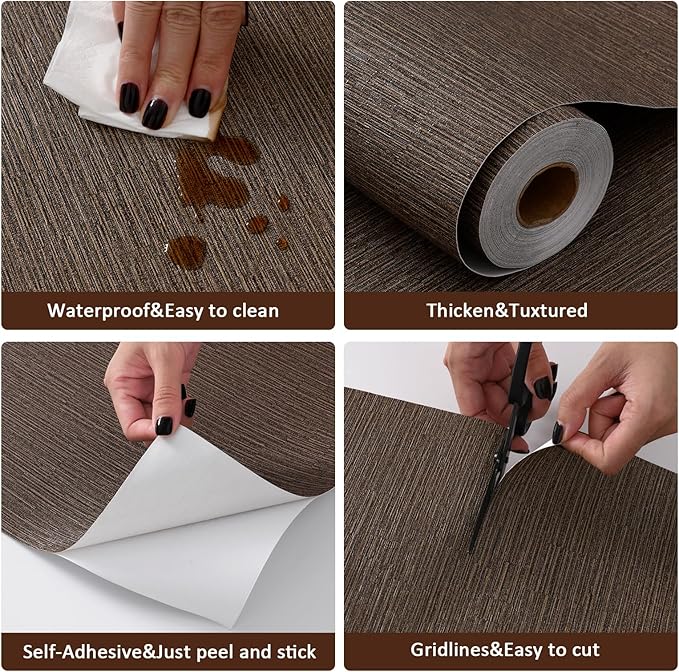 Waterproof&Easy to clean

Thicken&Tuxtured

Self-Adhesive&Just peel and stick

Gridlines&Easy to cut