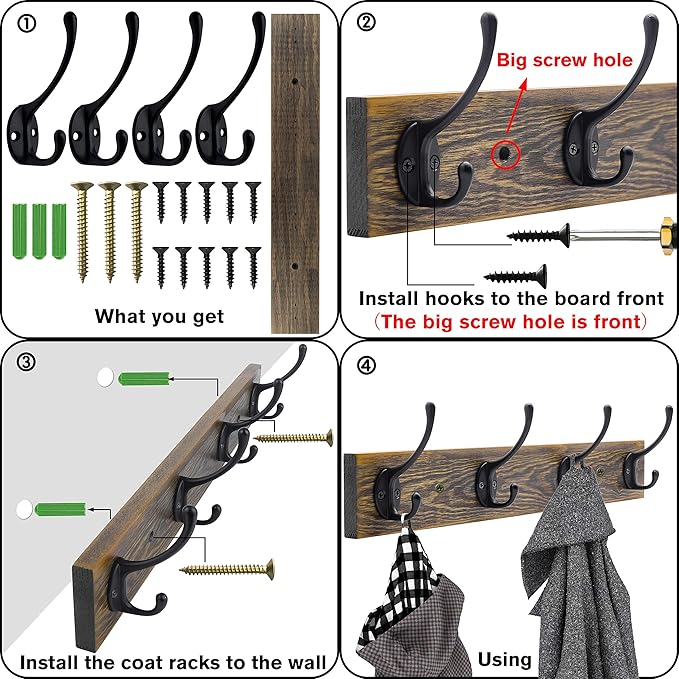 ①

What you get

②

Big screw hole

Install hooks to the board front
(The big screw hole is front)

③

Install the coat racks to the wall

④

Using